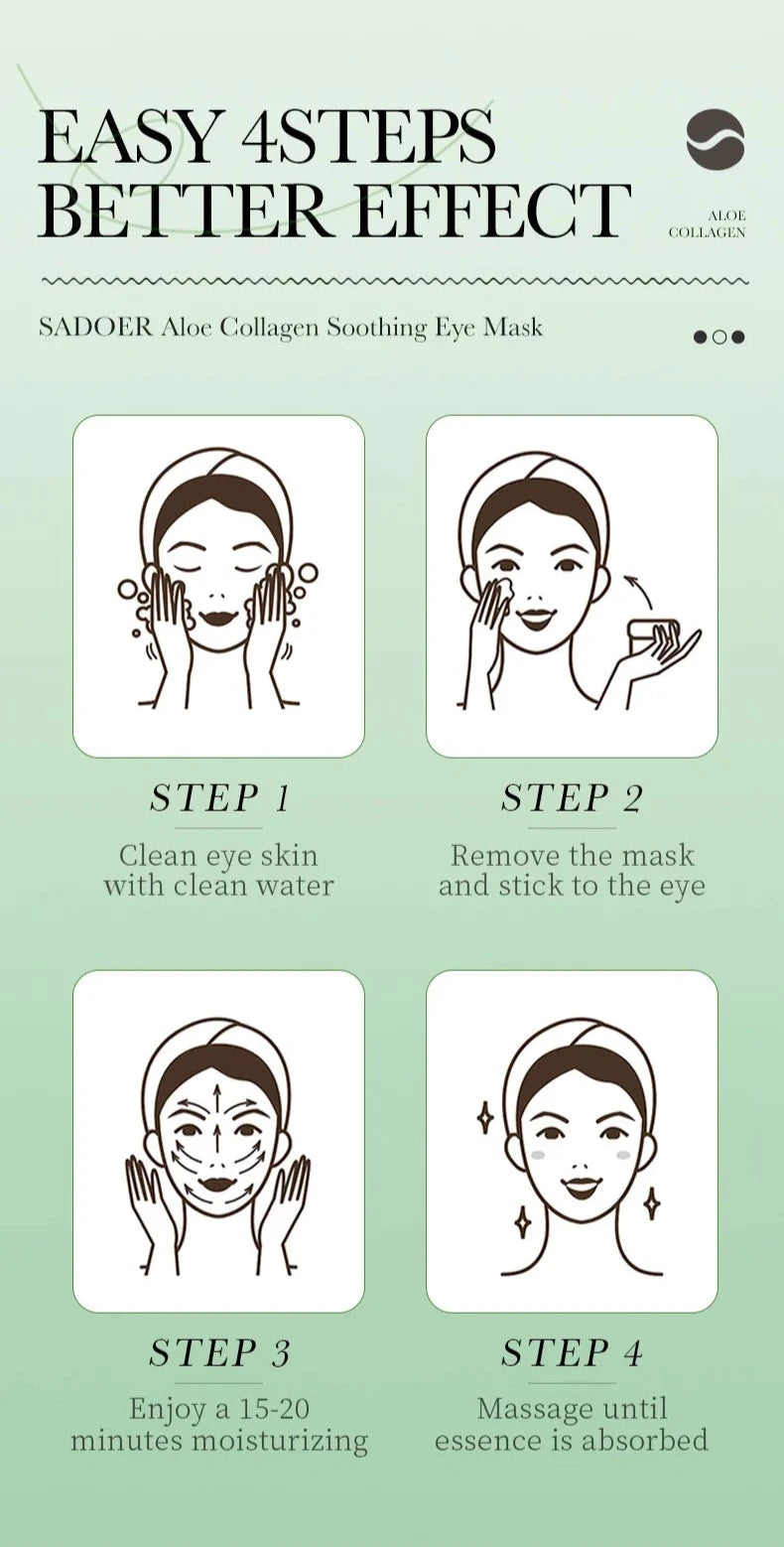 EASY 4STEPS
BETTER EFFECT

ALOE
COLLAGEN

SADOER Aloe Collagen Soothing Eye Mask

STEP 1
Clean eye skin with clean water

STEP 2
Remove the mask and stick to the eye

STEP 3
Enjoy a 15-20 minutes moisturizing

STEP 4
Massage until essence is absorbed